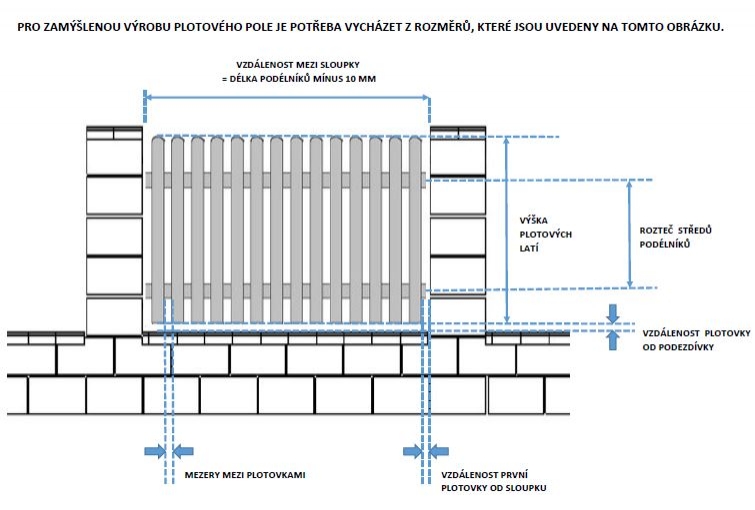 PRO ZAMÝŠLENOU VÝROBU PLOTOVÉHO POLE JE POTŘEBA VYCHÁZET Z ROZMĚRŮ, KTERÉ JSOU UVEDENY NA TOMTO OBRÁZKU.

VZDÁLENOST MEZI SLOUPKY
= DÉLKA PODÉLNÍKŮ MÍNUS 10 MM

VÝŠKA PLOTOVÝCH LATÍ

ROZTEČ STŘEDŮ PODÉLNÍKŮ

VZDÁLENOST PLOTOVKY OD PODEZDÍVKY

MEZERY MEZI PLOTOVKAMI

VZDÁLENOST PRVNÍ PLOTOVKY OD SLOUPKU